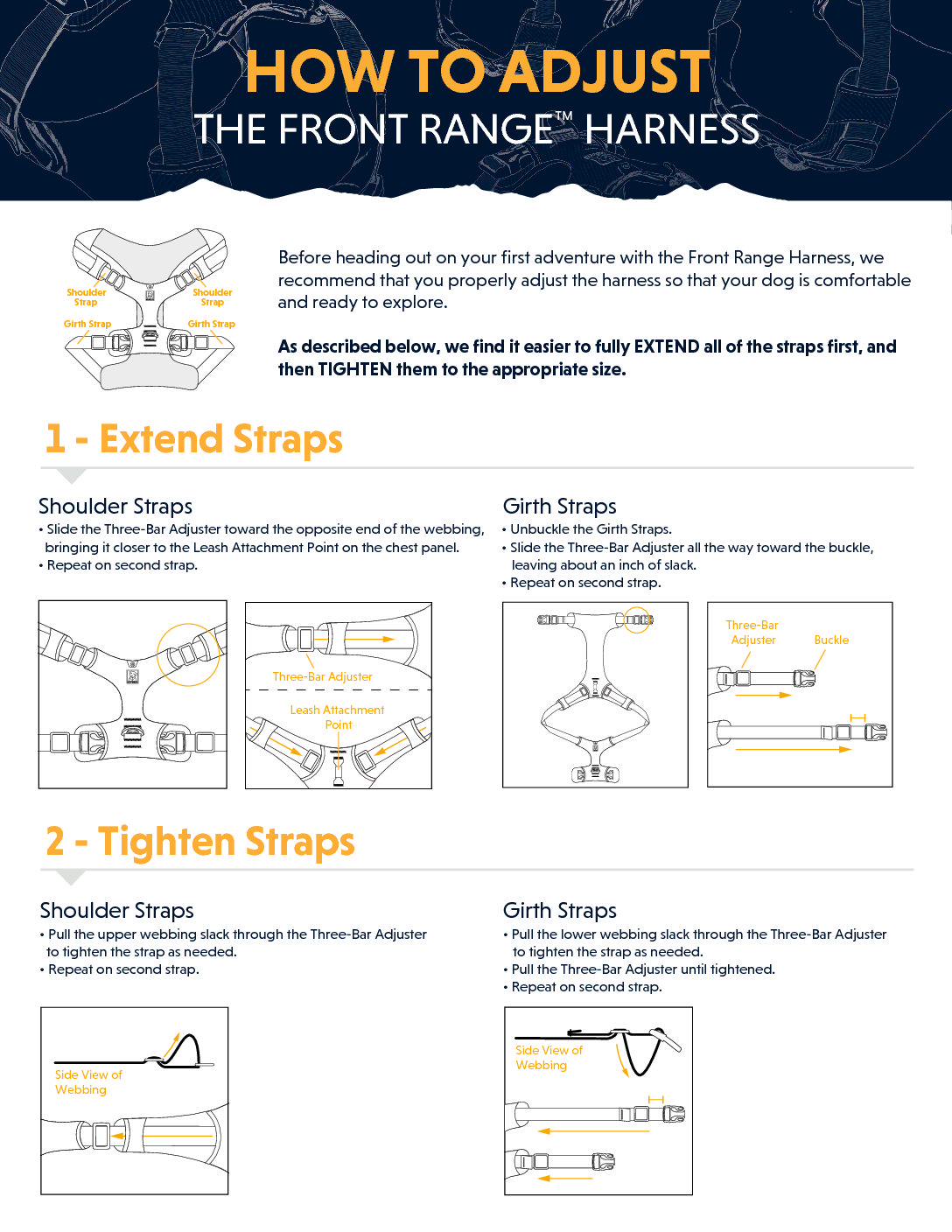 HOW TO ADJUST
THE FRONT RANGE™ HARNESS

Shoulder Strap
Shoulder Strap
Girth Strap
Girth Strap

Before heading out on your first adventure with the Front Range Harness, we recommend that you properly adjust the harness so that your dog is comfortable and ready to explore.

As described below, we find it easier to fully EXTEND all of the straps first, and then TIGHTEN them to the appropriate size.

1 - Extend Straps

Shoulder Straps
• Slide the Three-Bar Adjuster toward the opposite end of the webbing, bringing it closer to the Leash Attachment Point on the chest panel.
• Repeat on second strap.

Three-Bar Adjuster
Leash Attachment Point

Girth Straps
• Unbuckle the Girth Straps.
• Slide the Three-Bar Adjuster all the way toward the buckle, leaving about an inch of slack.
• Repeat on second strap.

Three-Bar Adjuster
Buckle

2 - Tighten Straps

Shoulder Straps
• Pull the upper webbing slack through the Three-Bar Adjuster to tighten the strap as needed.
• Repeat on second strap.

Side View of Webbing

Girth Straps
• Pull the lower webbing slack through the Three-Bar Adjuster to tighten the strap as needed.
• Pull the Three-Bar Adjuster until tightened.
• Repeat on second strap.

Side View of Webbing